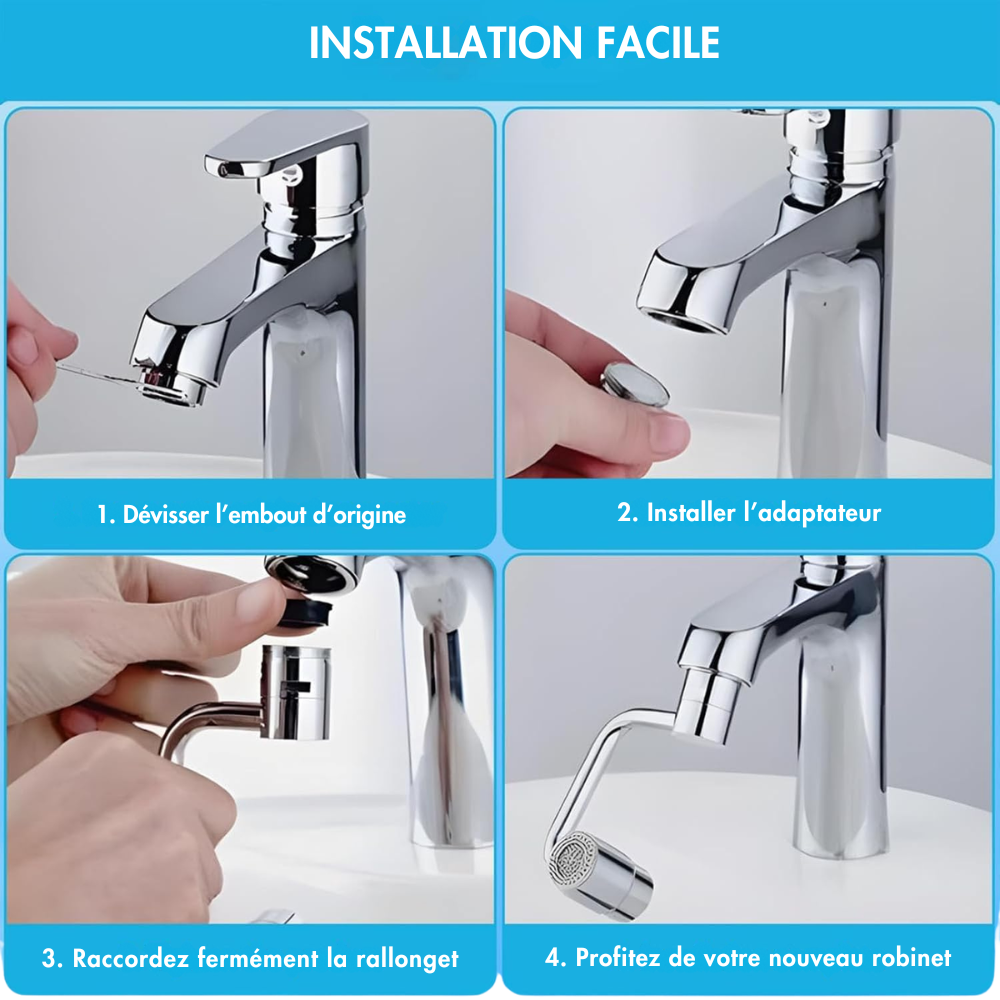 INSTALLATION FACILE

1. Dévisser l'embout d'origine

2. Installer l'adaptateur

3. Raccordez fermément la rallonget

4. Profitez de votre nouveau robinet