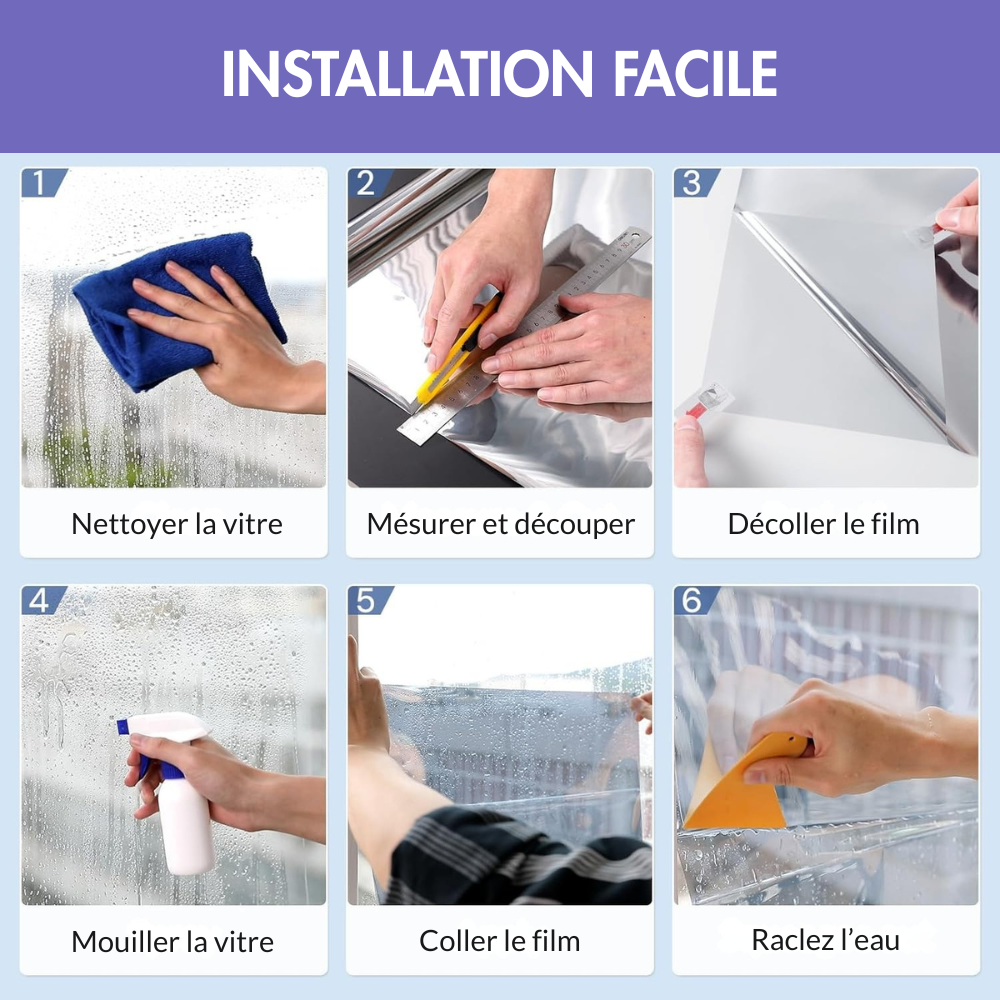 INSTALLATION FACILE

1
Nettoyer la vitre

2
Mésurer et découper

3
Décoller le film

4
Mouiller la vitre

5
Coller le film

6
Raclez l'eau